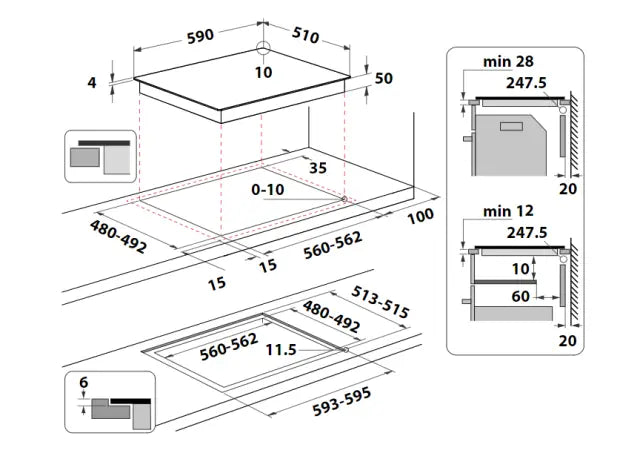 590
510
4
10
50
35
0-10
100
480-492
560-562
15
15
513-515
480-492
560-562
11.5
593-595
6
min 28
247.5
20
min 12
247.5
10
60
20