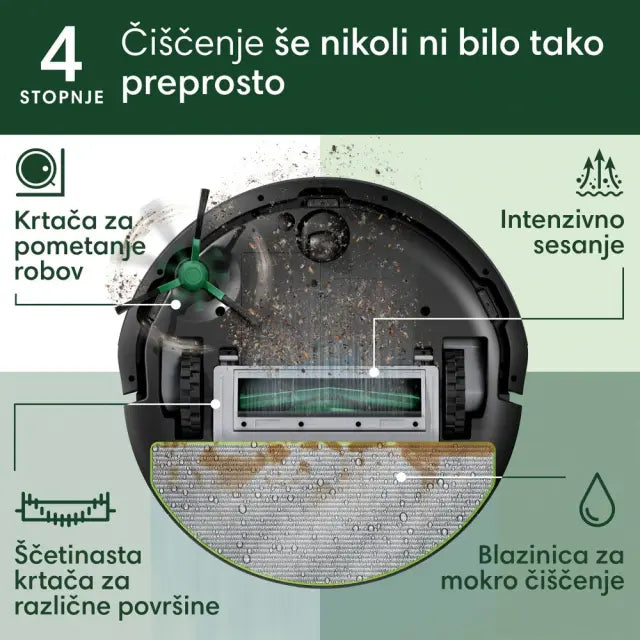 4
STOPNJE

Čiščenje še nikoli ni bilo tako preprosto

Krtača za pometanje robov

Intenzivno sesanje

Ščetinasta krtača za različne površine

Blazinica za mokro čiščenje